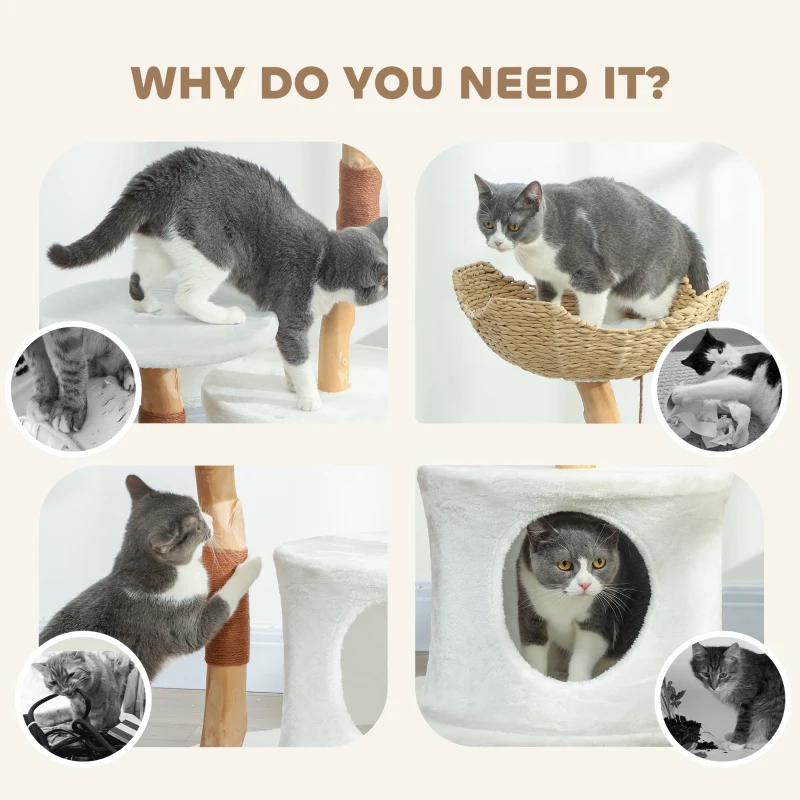 WHY DO YOU NEED IT?