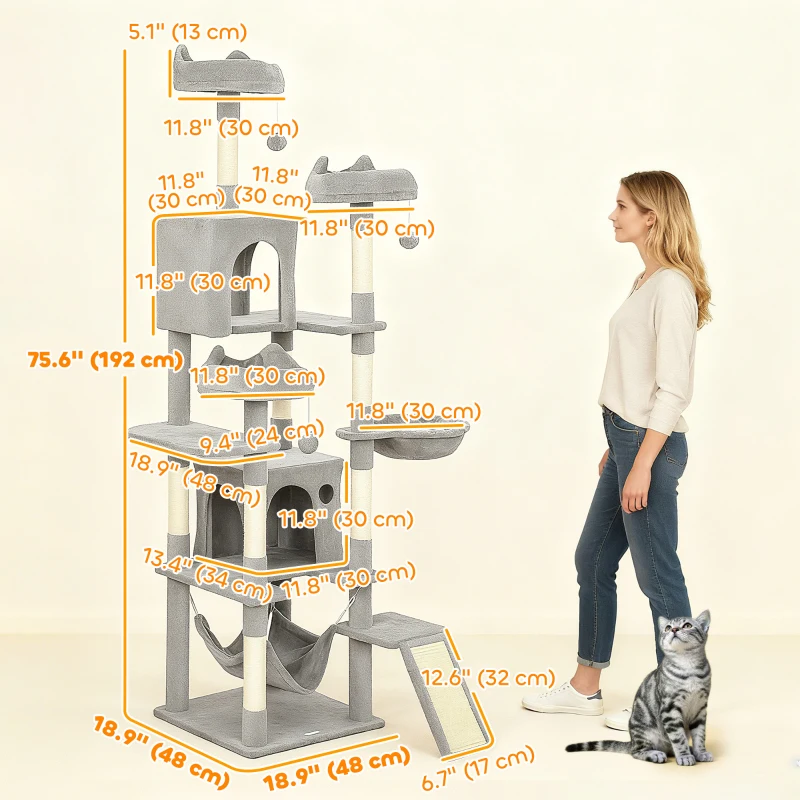 5.1" (13 cm)
11.8" (30 cm)
11.8" (30 cm)
11.8" (30 cm)
11.8" (30 cm)
11.8" (30 cm)
75.6" (192 cm)
11.8" (30 cm)
11.8" (30 cm)
9.4" (24 cm)
18.9" (48 cm)
11.8" (30 cm)
13.4" (34 cm)
11.8" (30 cm)
12.6" (32 cm)
18.9" (48 cm)
18.9" (48 cm)
6.7" (17 cm)