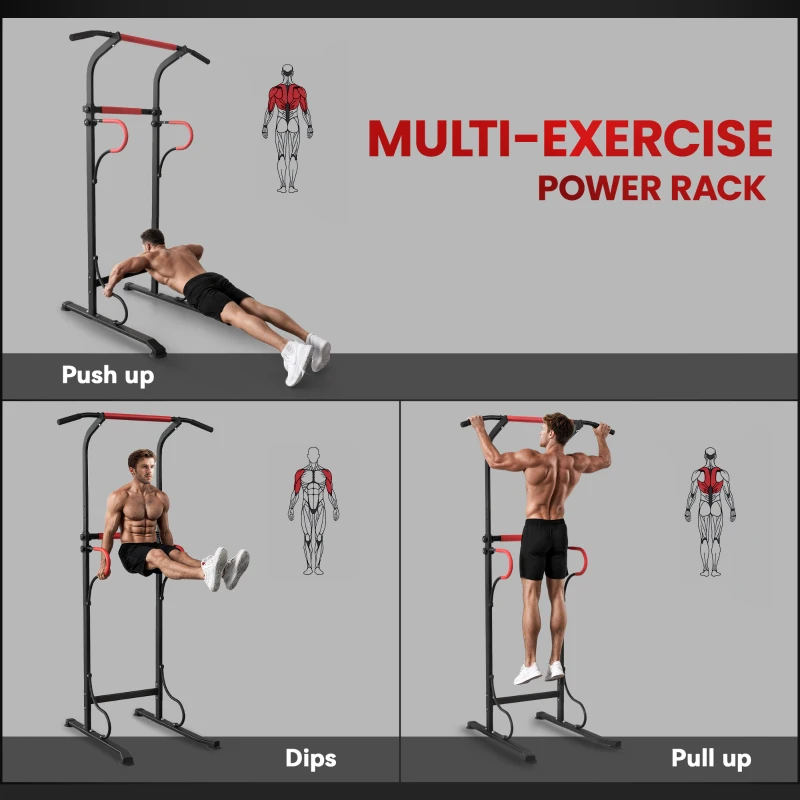 MULTI-EXERCISE
POWER RACK

Push up

Dips

Pull up