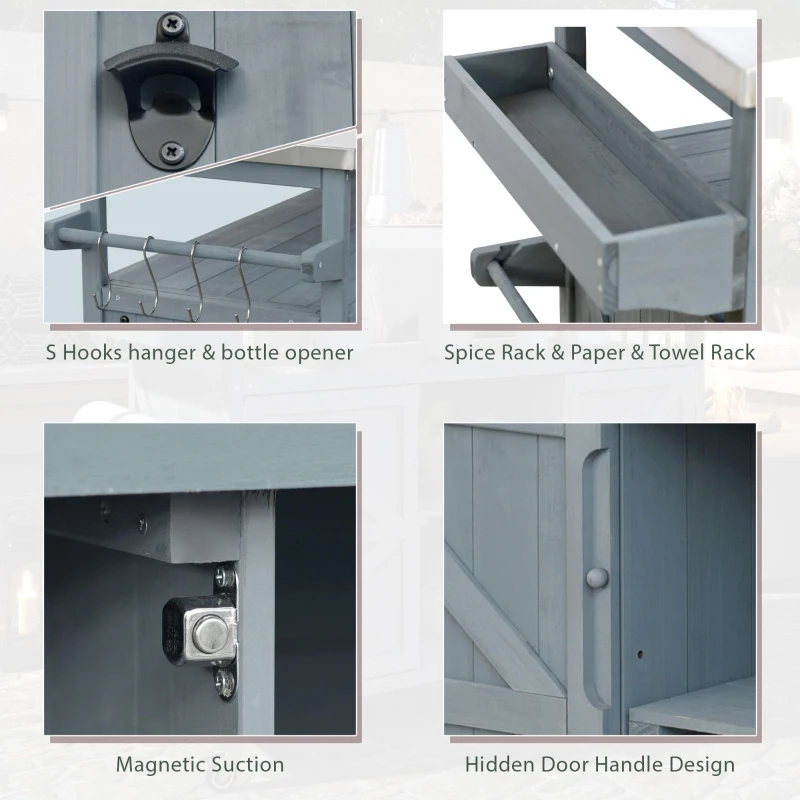 S Hooks hanger & bottle opener

Spice Rack & Paper & Towel Rack

Magnetic Suction

Hidden Door Handle Design