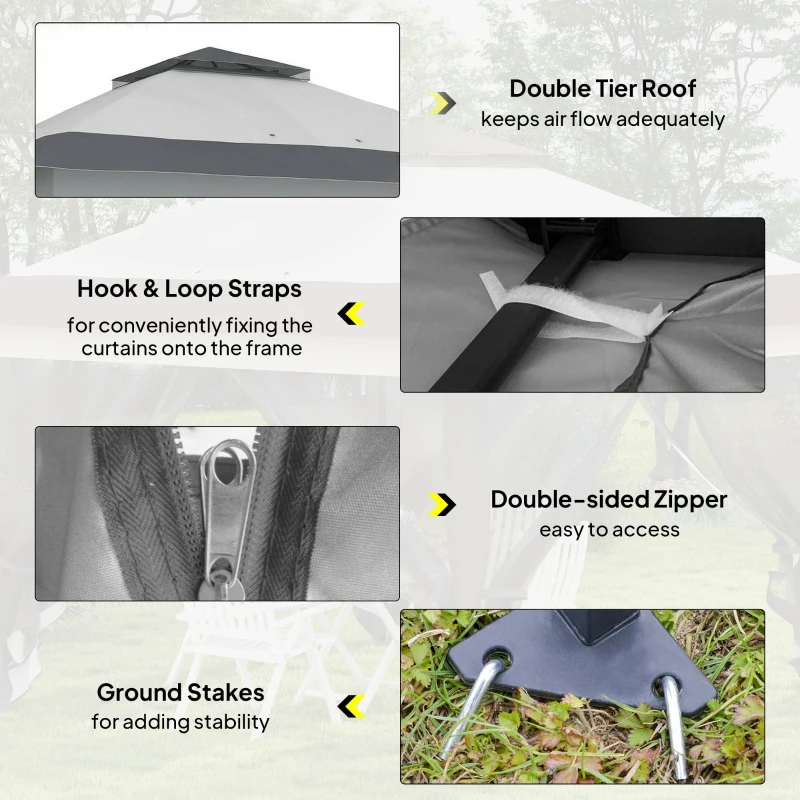 Double Tier Roof
keeps air flow adequately

Hook & Loop Straps
for conveniently fixing the curtains onto the frame

Double-sided Zipper
easy to access

Ground Stakes
for adding stability