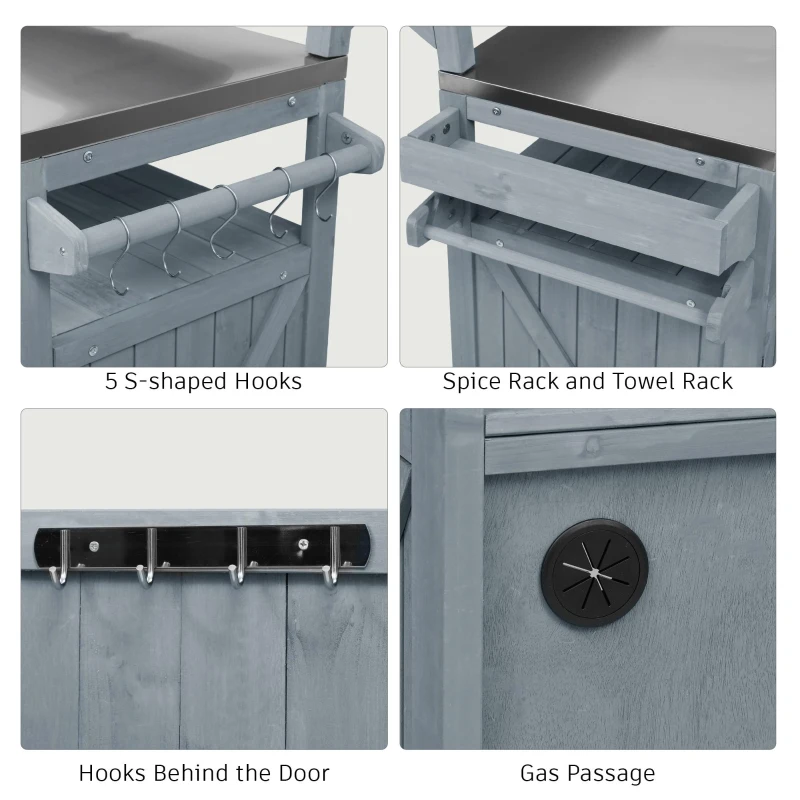 5 S-shaped Hooks

Spice Rack and Towel Rack

Hooks Behind the Door

Gas Passage