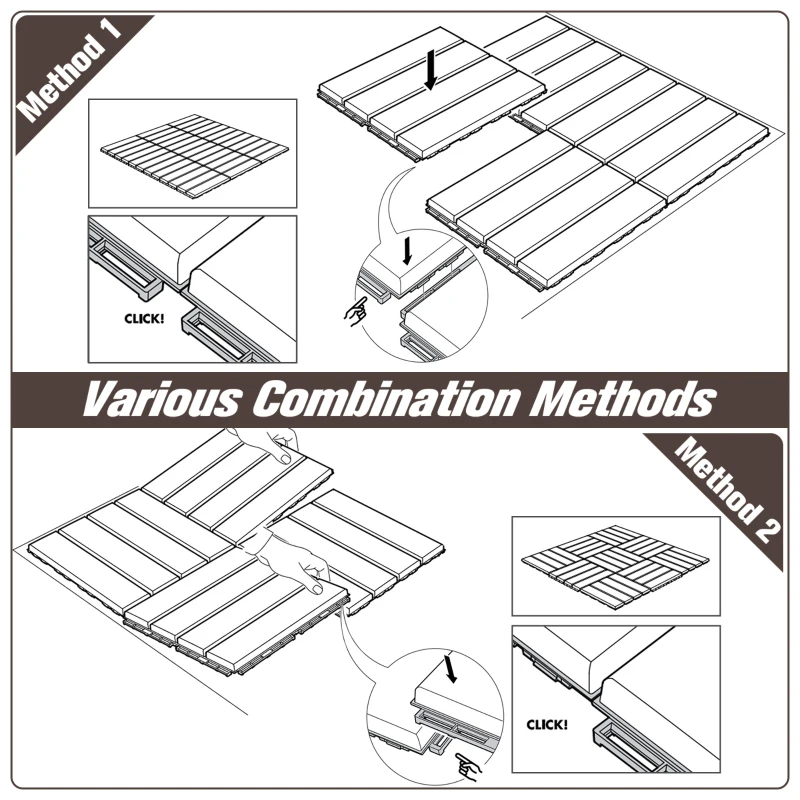 Method 1

CLICK!

Various Combination Methods

Method 2

CLICK!