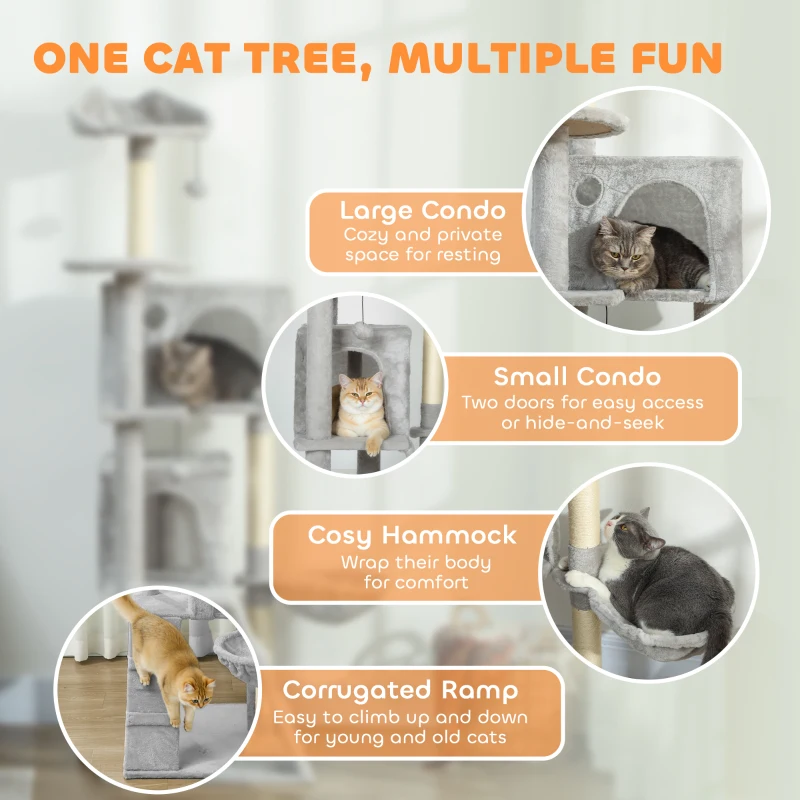 ONE CAT TREE, MULTIPLE FUN

Large Condo
Cozy and private space for resting

Small Condo
Two doors for easy access or hide-and-seek

Cosy Hammock
Wrap their body for comfort

Corrugated Ramp
Easy to climb up and down for young and old cats