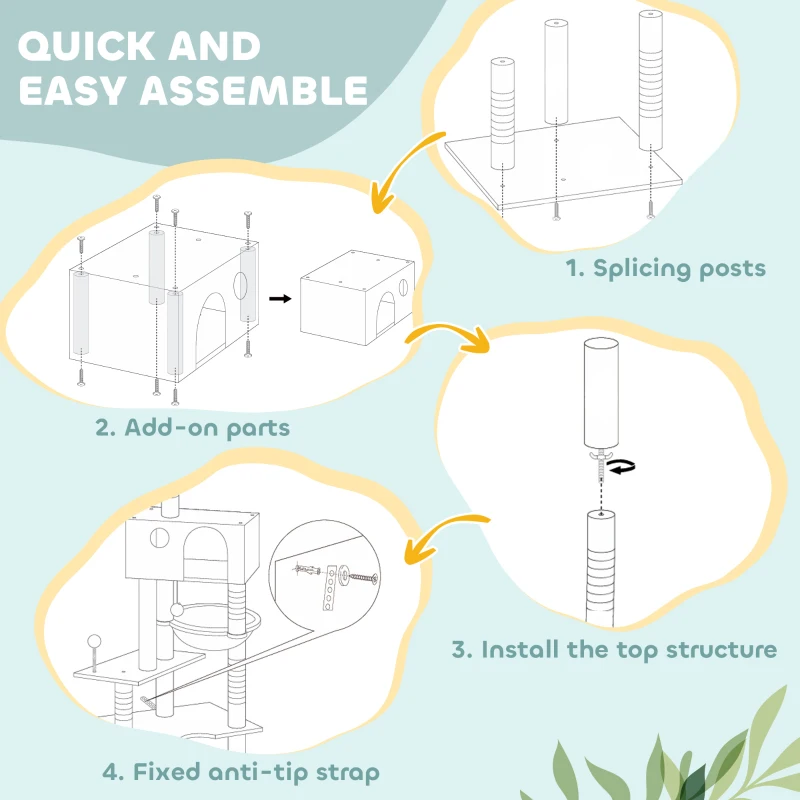 QUICK AND EASY ASSEMBLE

1. Splicing posts

2. Add-on parts

3. Install the top structure

4. Fixed anti-tip strap