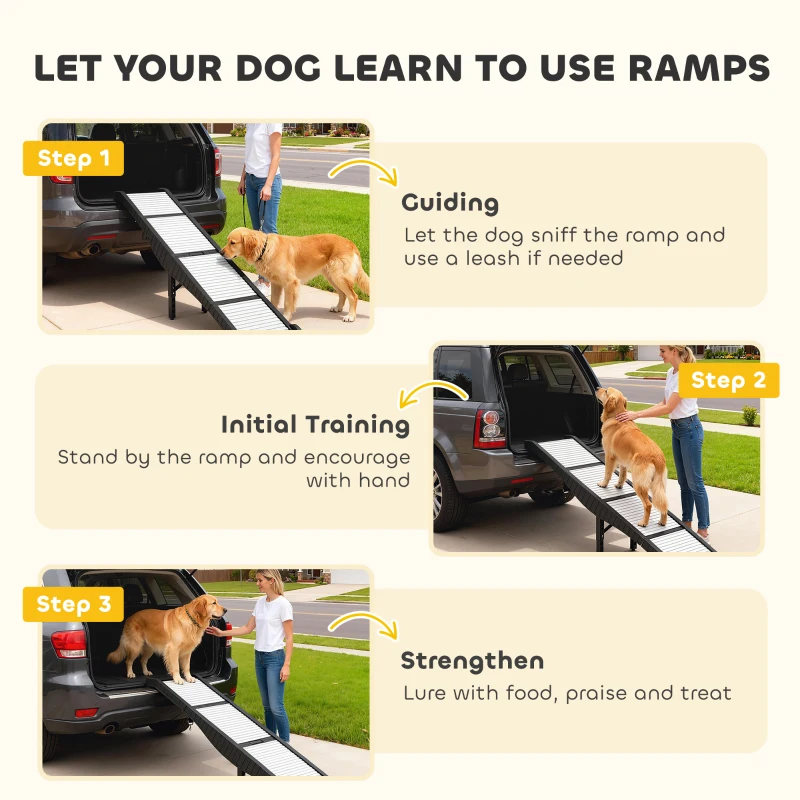 LET YOUR DOG LEARN TO USE RAMPS

Step 1

Guiding
Let the dog sniff the ramp and use a leash if needed

Step 2

Initial Training
Stand by the ramp and encourage with hand

Step 3

Strengthen
Lure with food, praise and treat