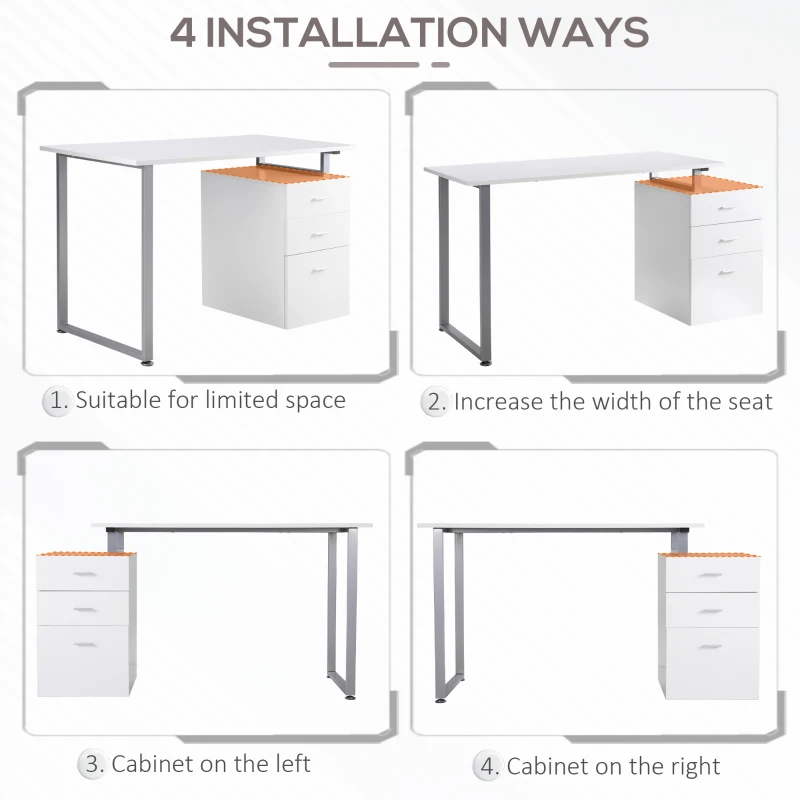 4 INSTALLATION WAYS

1. Suitable for limited space

2. Increase the width of the seat

3. Cabinet on the left

4. Cabinet on the right