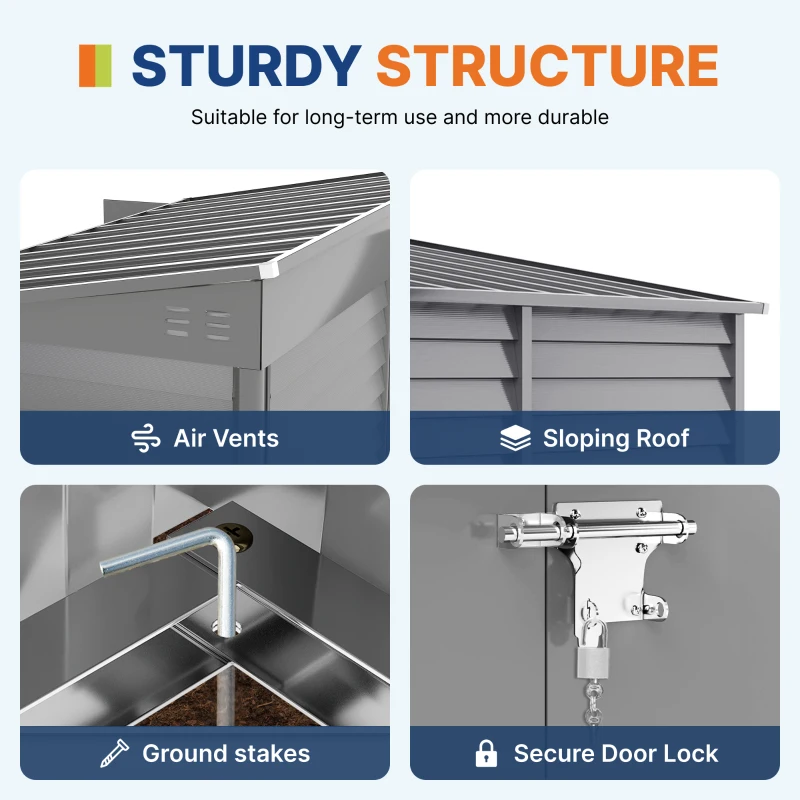 STURDY STRUCTURE

Suitable for long-term use and more durable

Air Vents

Sloping Roof

Ground stakes

Secure Door Lock