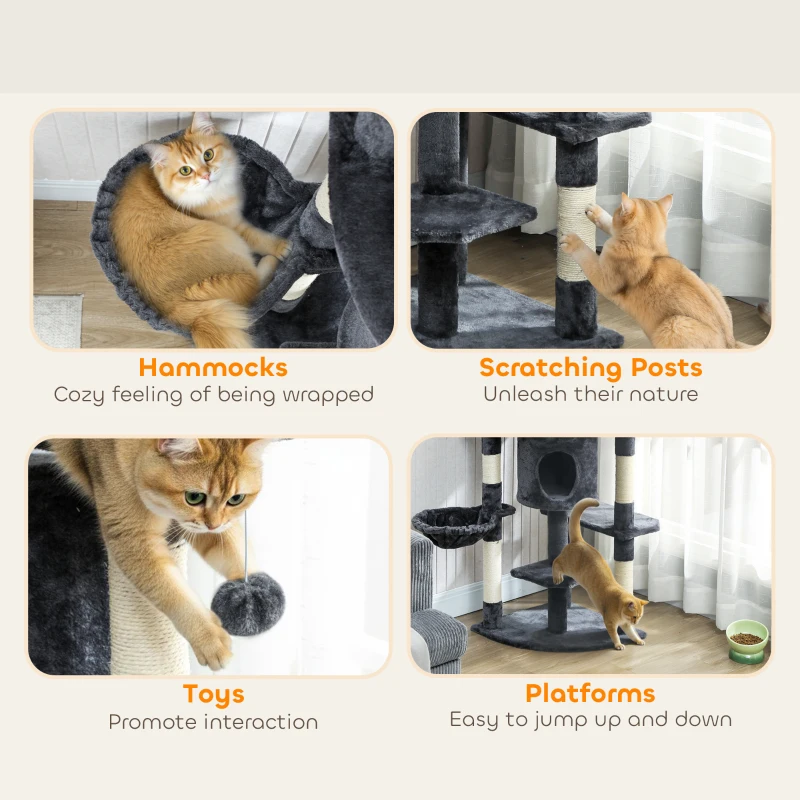 Hammocks
Cozy feeling of being wrapped

Scratching Posts
Unleash their nature

Toys
Promote interaction

Platforms
Easy to jump up and down