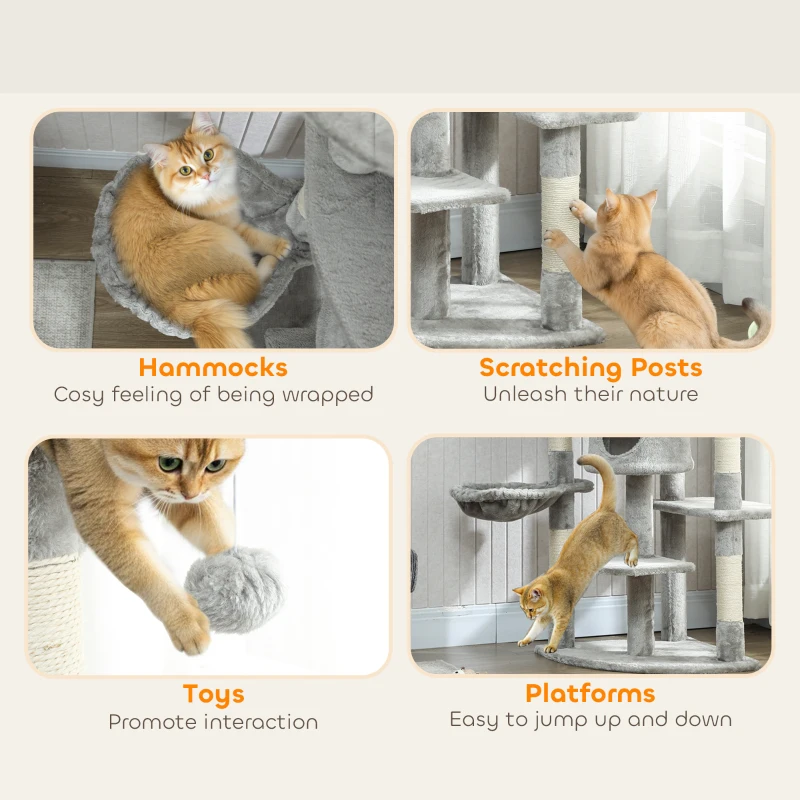 Hammocks
Cosy feeling of being wrapped

Scratching Posts
Unleash their nature

Toys
Promote interaction

Platforms
Easy to jump up and down