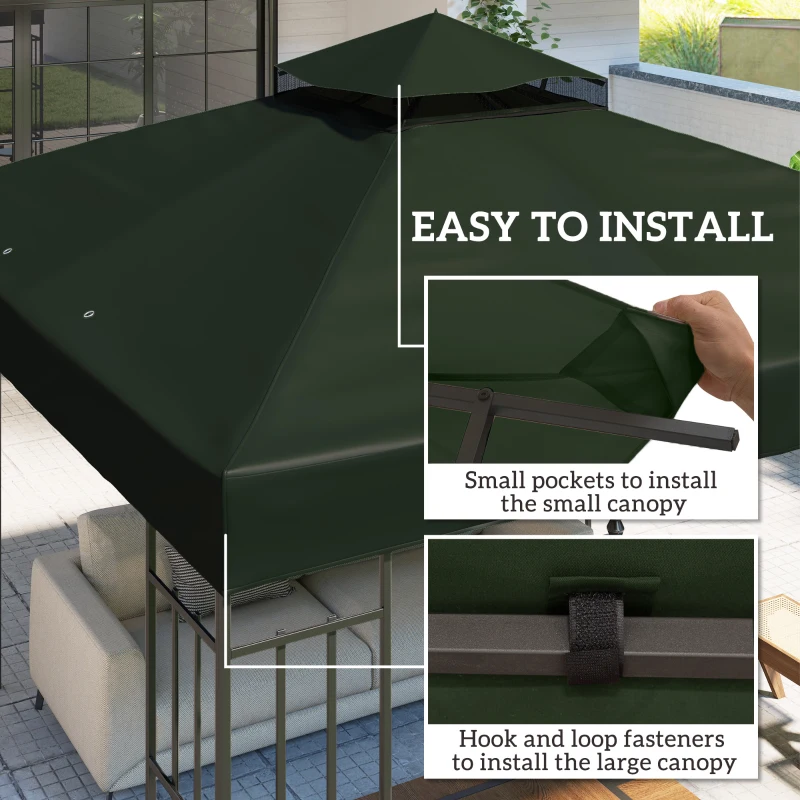 EASY TO INSTALL

Small pockets to install the small canopy

Hook and loop fasteners to install the large canopy