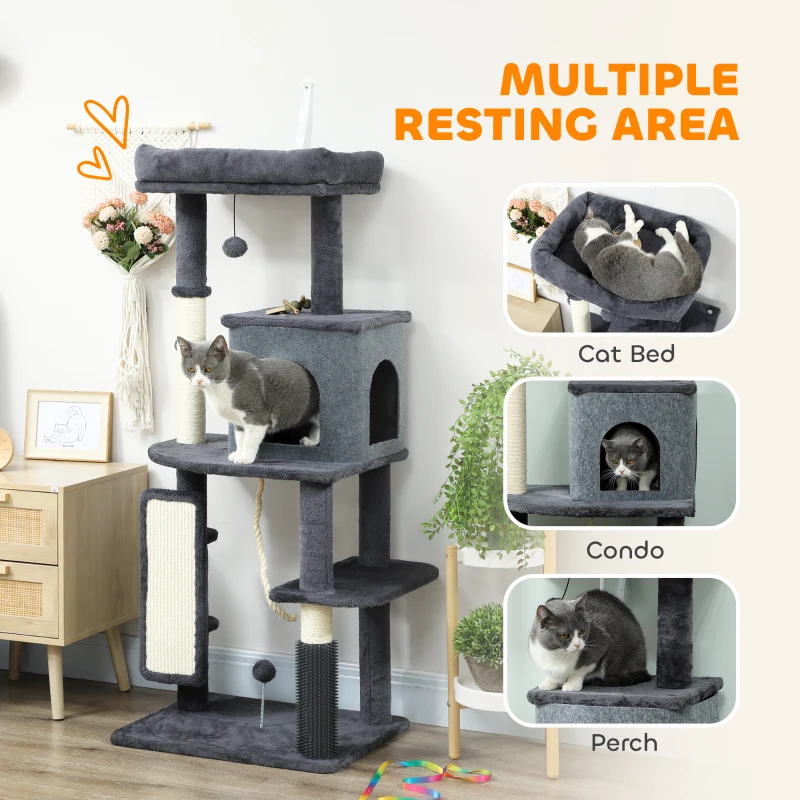 MULTIPLE RESTING AREA

Cat Bed

Condo

Perch