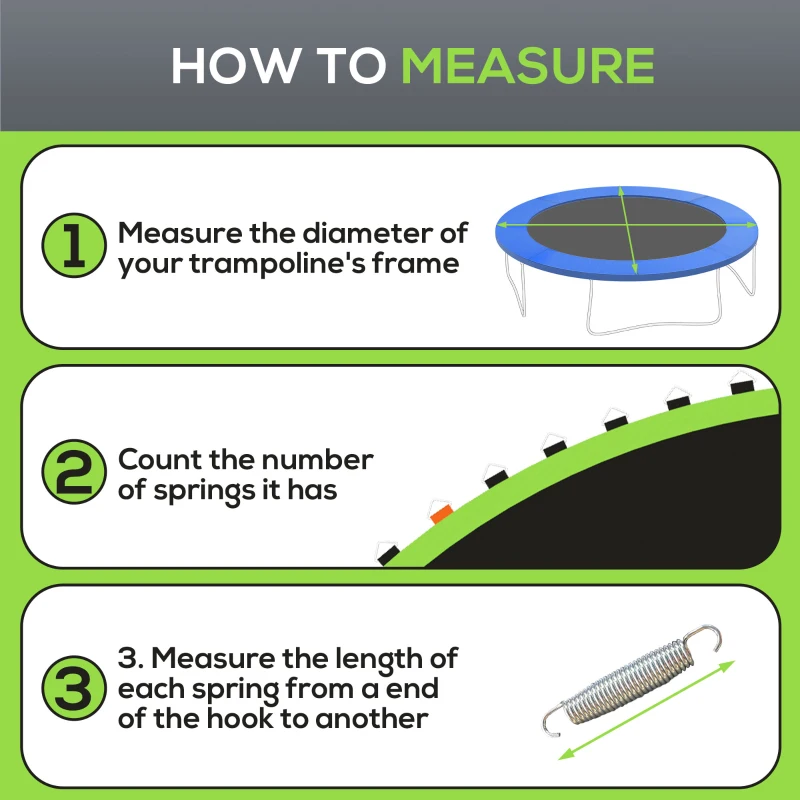 HOW TO MEASURE

1 Measure the diameter of your trampoline's frame

2 Count the number of springs it has

3 3. Measure the length of each spring from a end of the hook to another