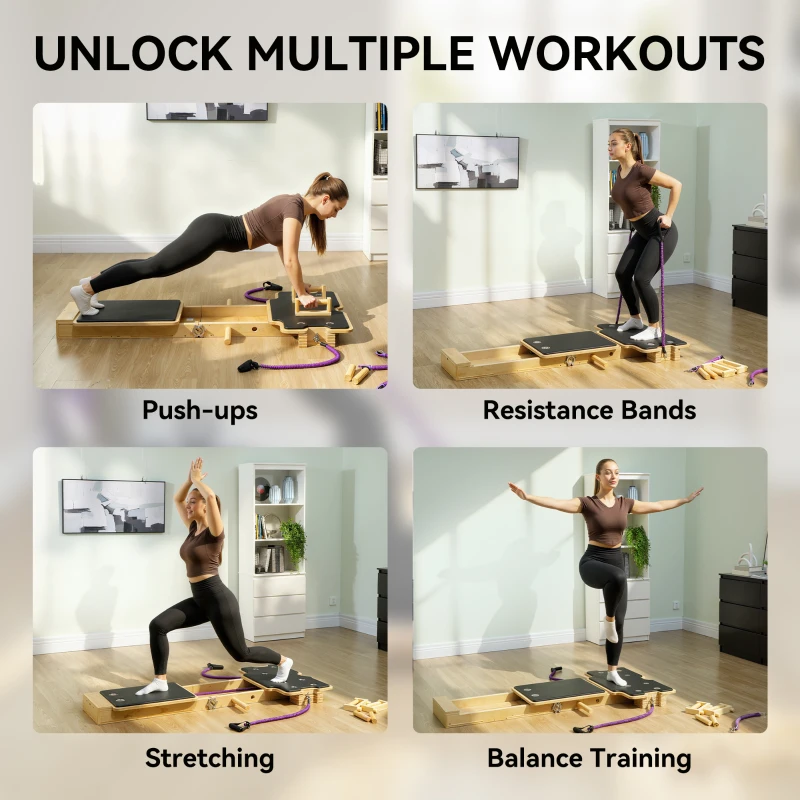 UNLOCK MULTIPLE WORKOUTS

Push-ups

Resistance Bands

Stretching

Balance Training