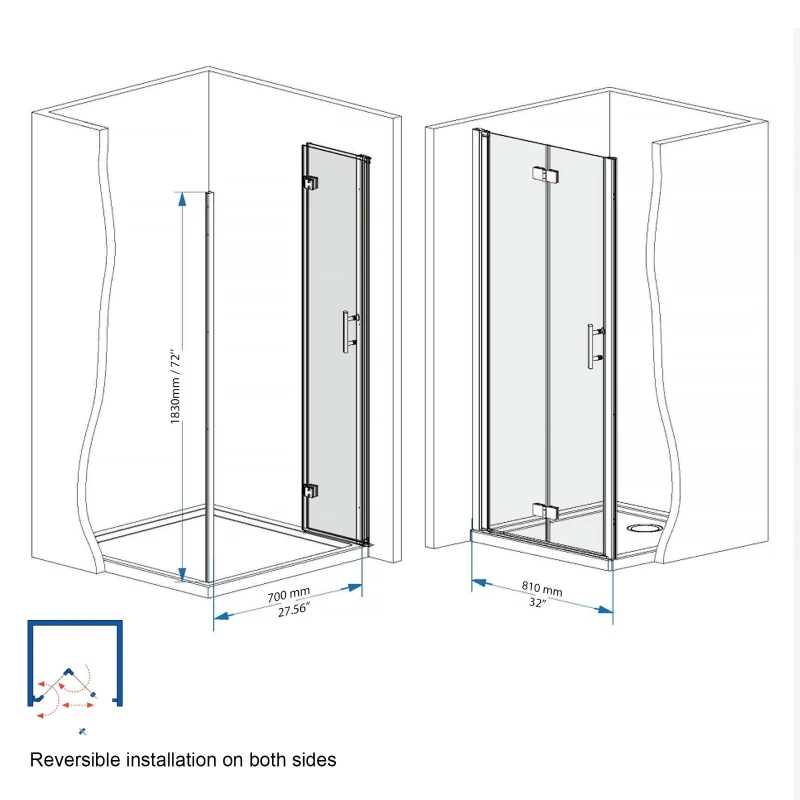 1830mm / 72"

700 mm
27.56"

810 mm
32"

Reversible installation on both sides