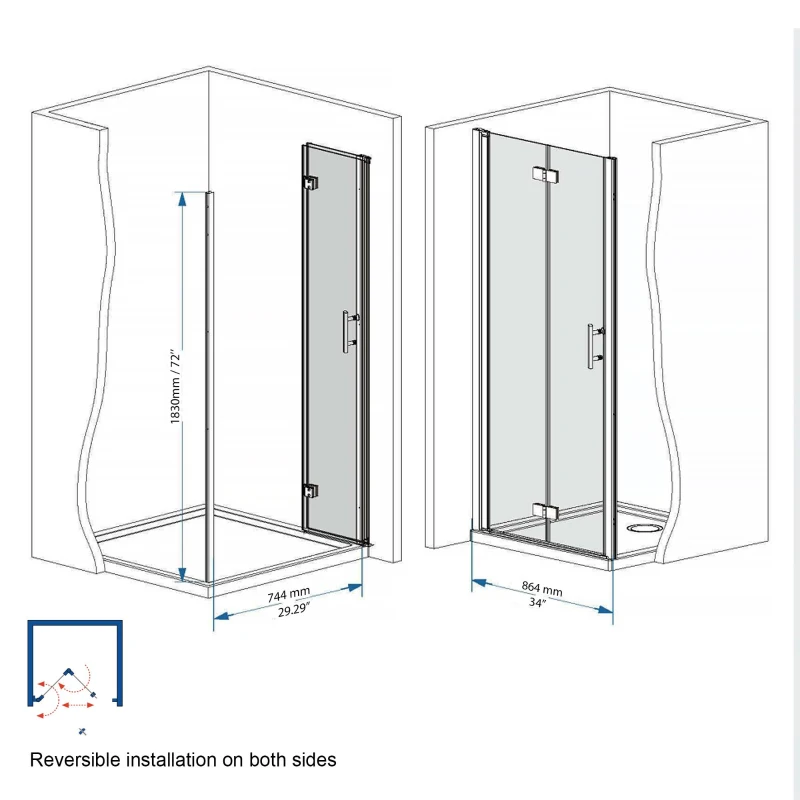 1830mm / 72"

744 mm
29.29"

864 mm
34"

Reversible installation on both sides