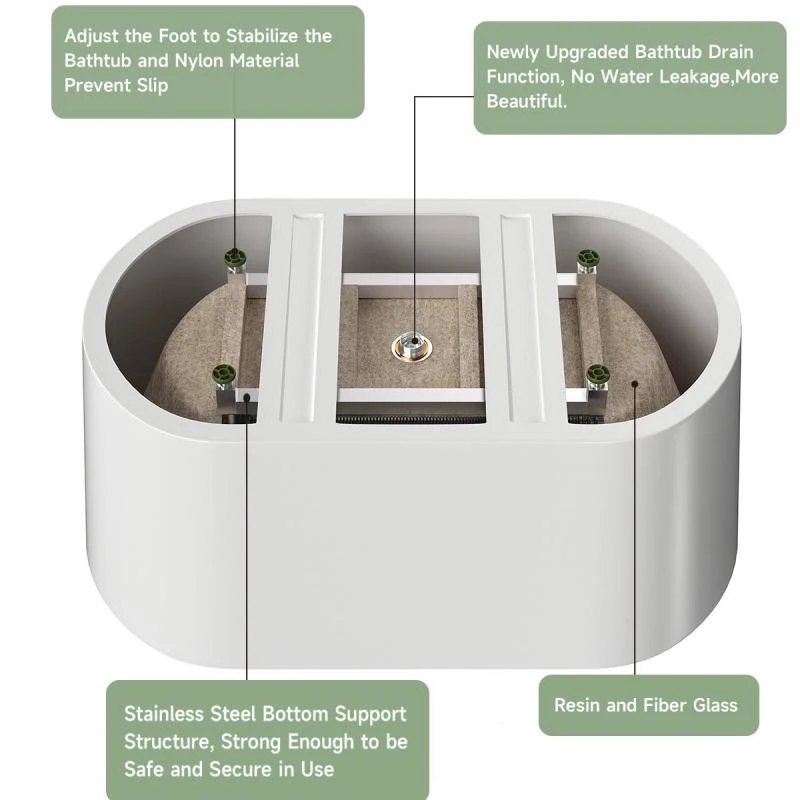 Adjust the Foot to Stabilize the Bathtub and Nylon Material Prevent Slip

Newly Upgraded Bathtub Drain Function, No Water Leakage,More Beautiful.

Stainless Steel Bottom Support Structure, Strong Enough to be Safe and Secure in Use

Resin and Fiber Glass