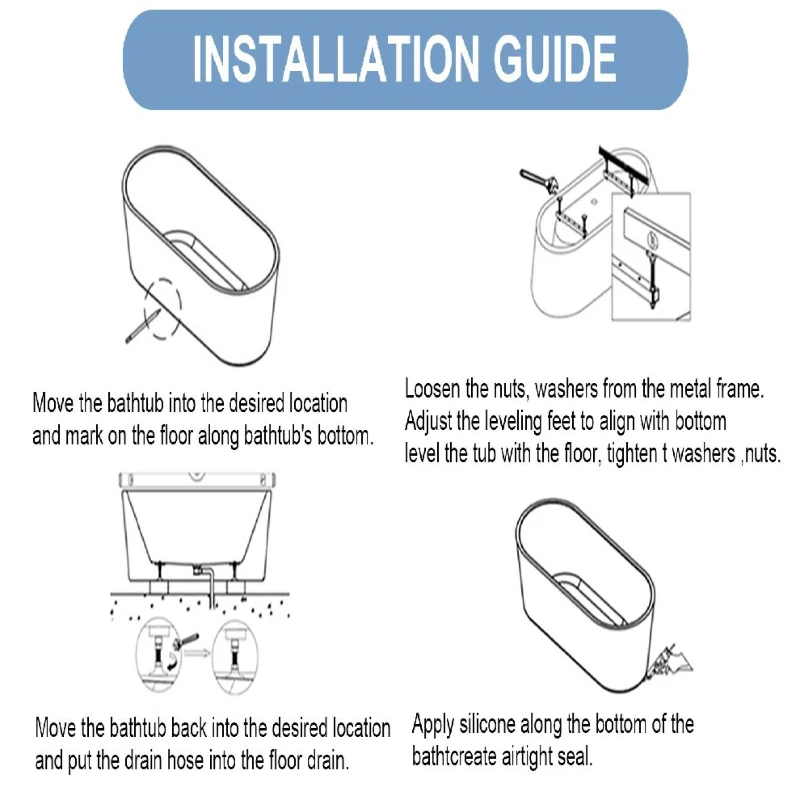 INSTALLATION GUIDE

Move the bathtub into the desired location and mark on the floor along bathtub's bottom.

Loosen the nuts, washers from the metal frame. Adjust the leveling feet to align with bottom level the tub with the floor, tighten t washers ,nuts.

Move the bathtub back into the desired location and put the drain hose into the floor drain.

Apply silicone along the bottom of the bathcreate airtight seal.