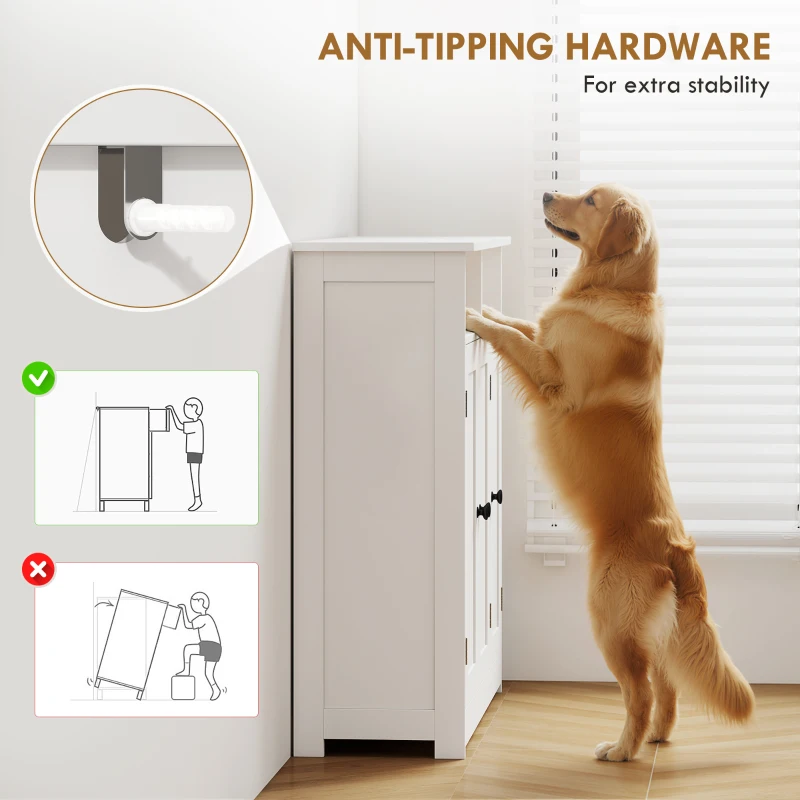 ANTI-TIPPING HARDWARE
For extra stability