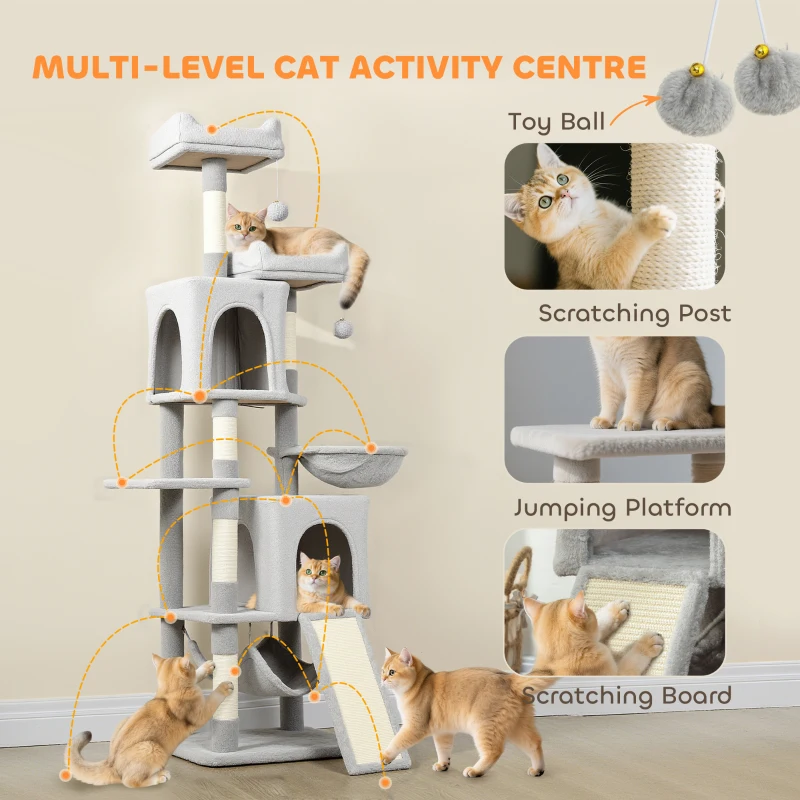 MULTI-LEVEL CAT ACTIVITY CENTRE

Toy Ball

Scratching Post

Jumping Platform

Scratching Board