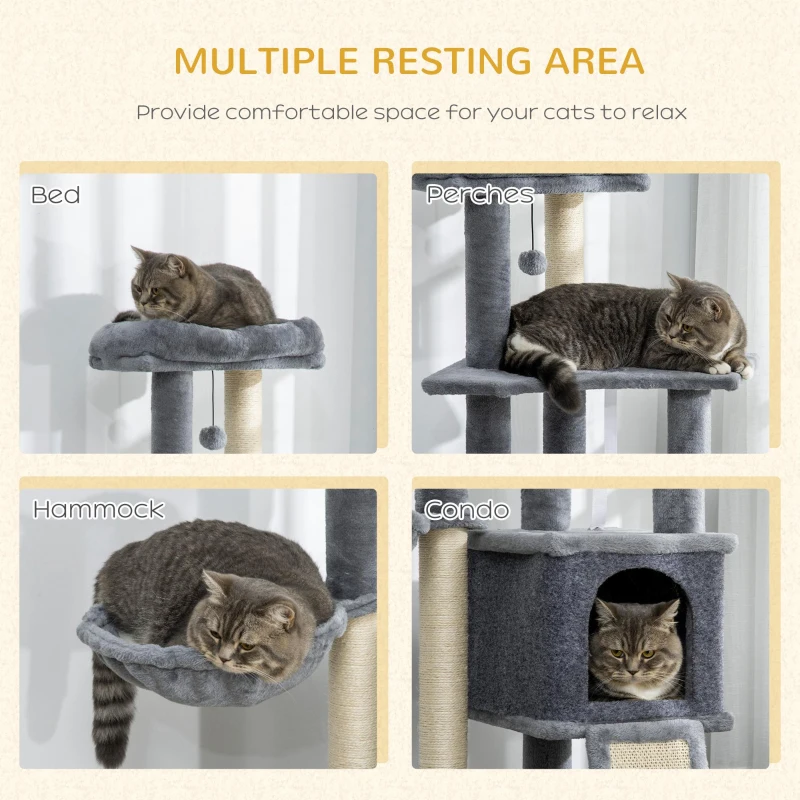 MULTIPLE RESTING AREA

Provide comfortable space for your cats to relax

Bed

Perches

Hammock

Condo