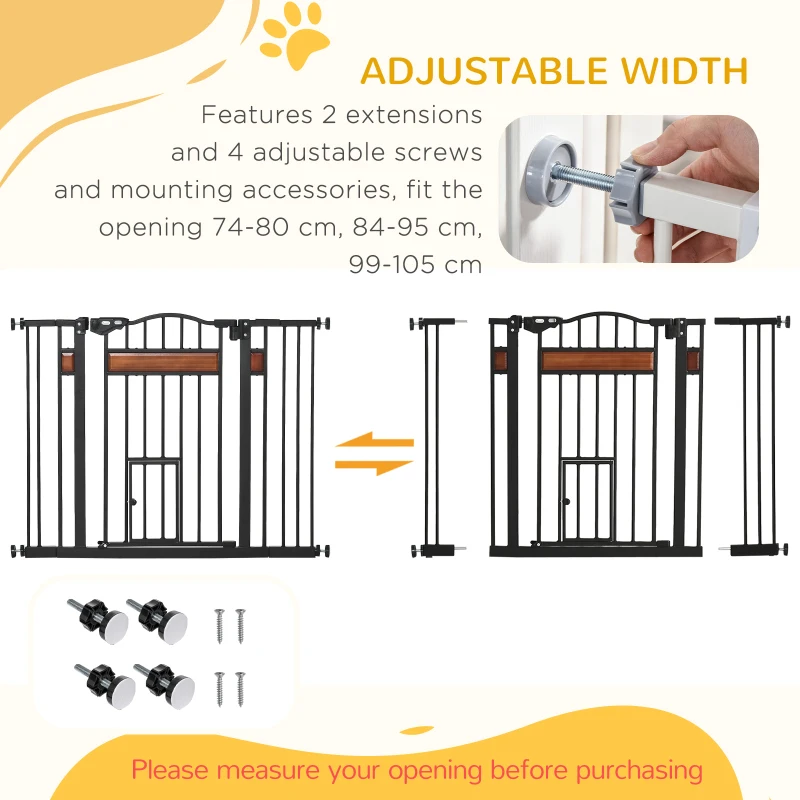 ADJUSTABLE WIDTH

Features 2 extensions and 4 adjustable screws and mounting accessories, fit the opening 74-80 cm, 84-95 cm, 99-105 cm

Please measure your opening before purchasing