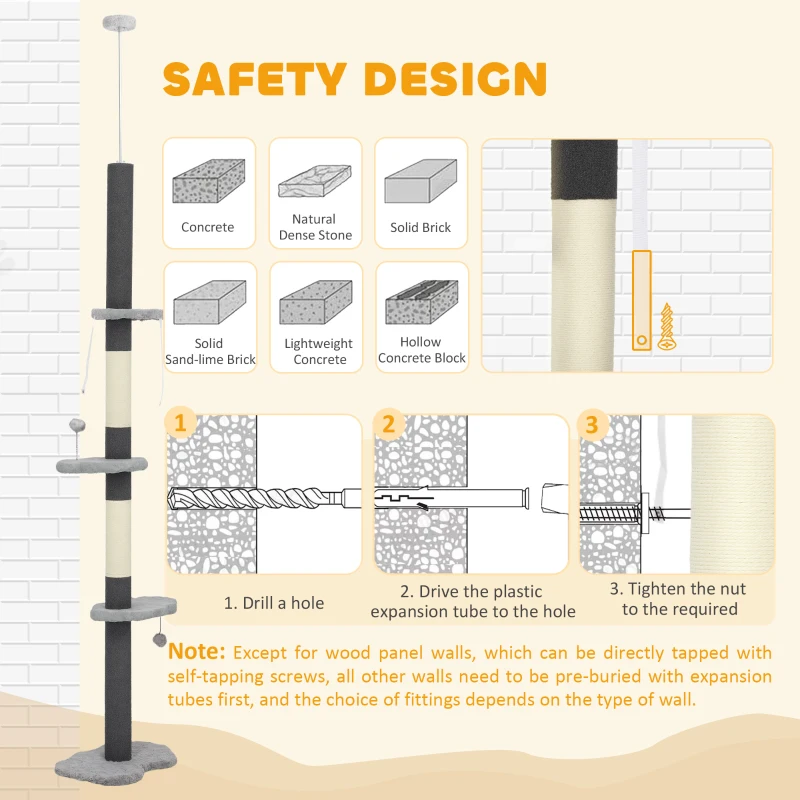 SAFETY DESIGN

Concrete

Natural Dense Stone

Solid Brick

Solid Sand-lime Brick

Lightweight Concrete

Hollow Concrete Block

1

2

3

1. Drill a hole

2. Drive the plastic expansion tube to the hole

3. Tighten the nut to the required

Note: Except for wood panel walls, which can be directly tapped with self-tapping screws, all other walls need to be pre-buried with expansion tubes first, and the choice of fittings depends on the type of wall.