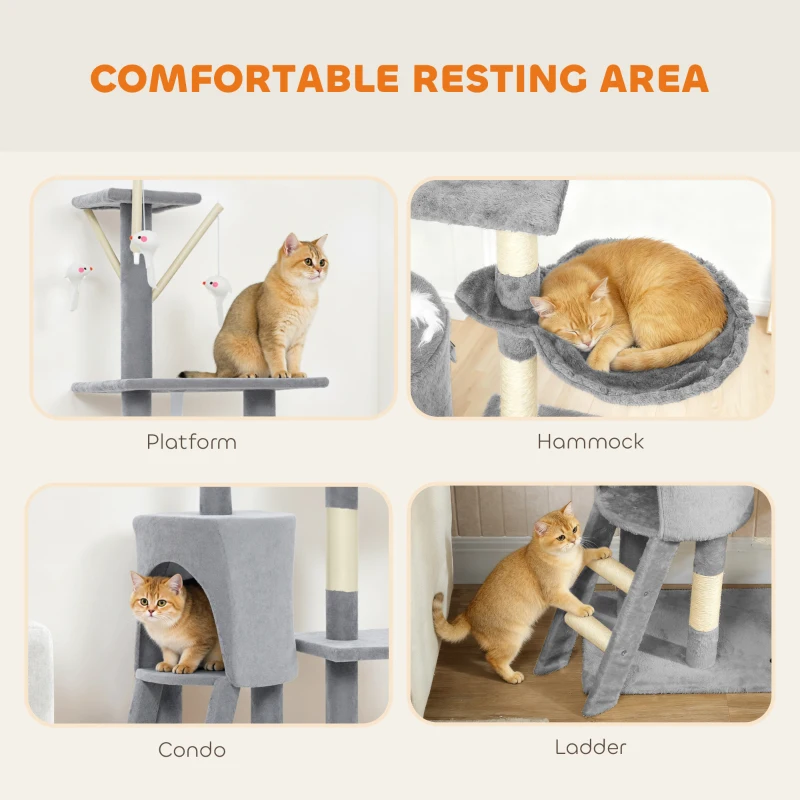 COMFORTABLE RESTING AREA

Platform

Hammock

Condo

Ladder