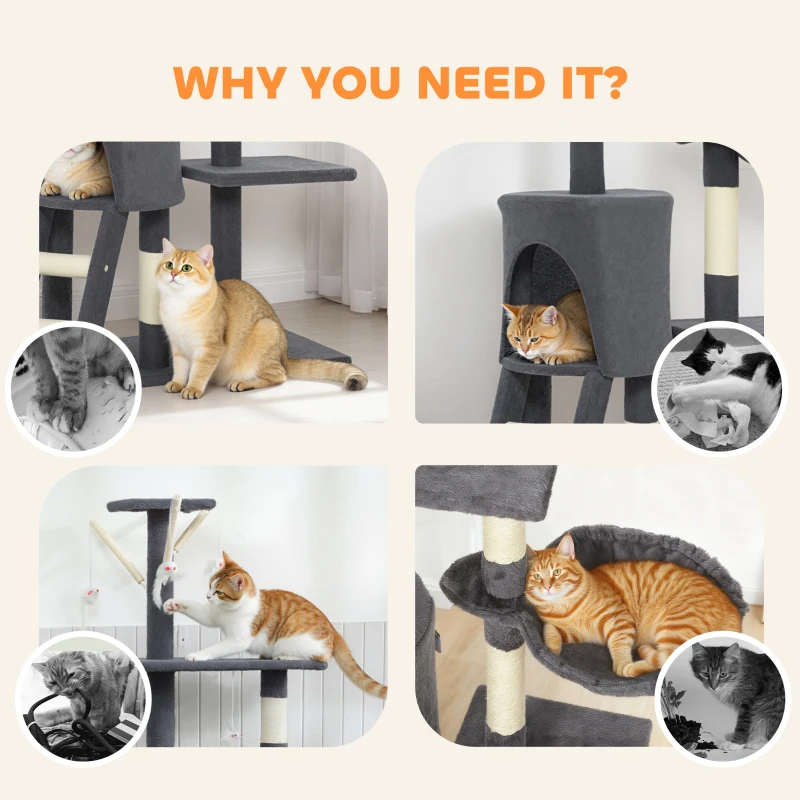 WHY YOU NEED IT?