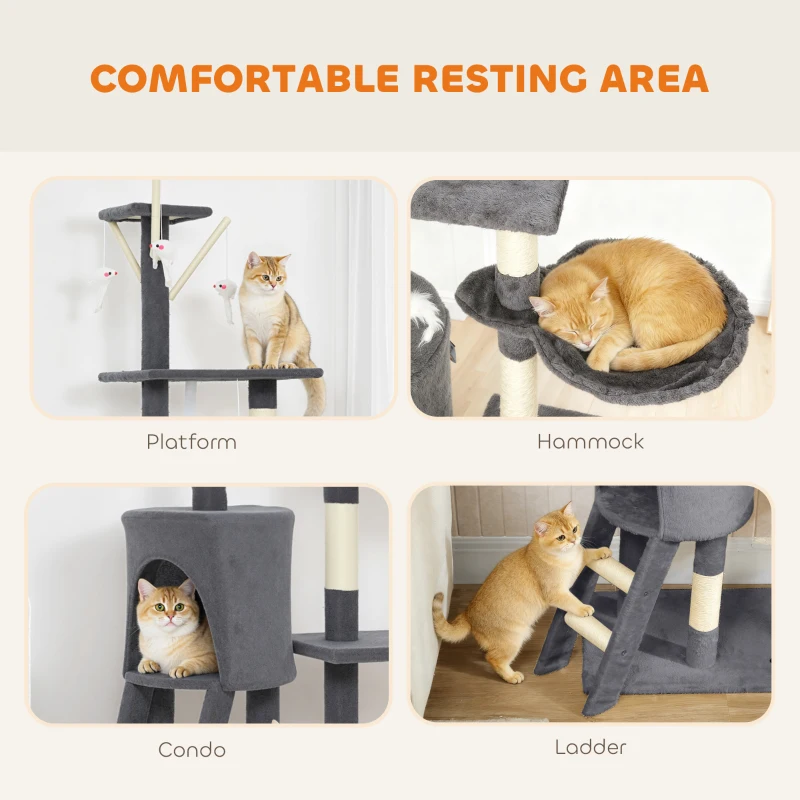 COMFORTABLE RESTING AREA

Platform

Hammock

Condo

Ladder