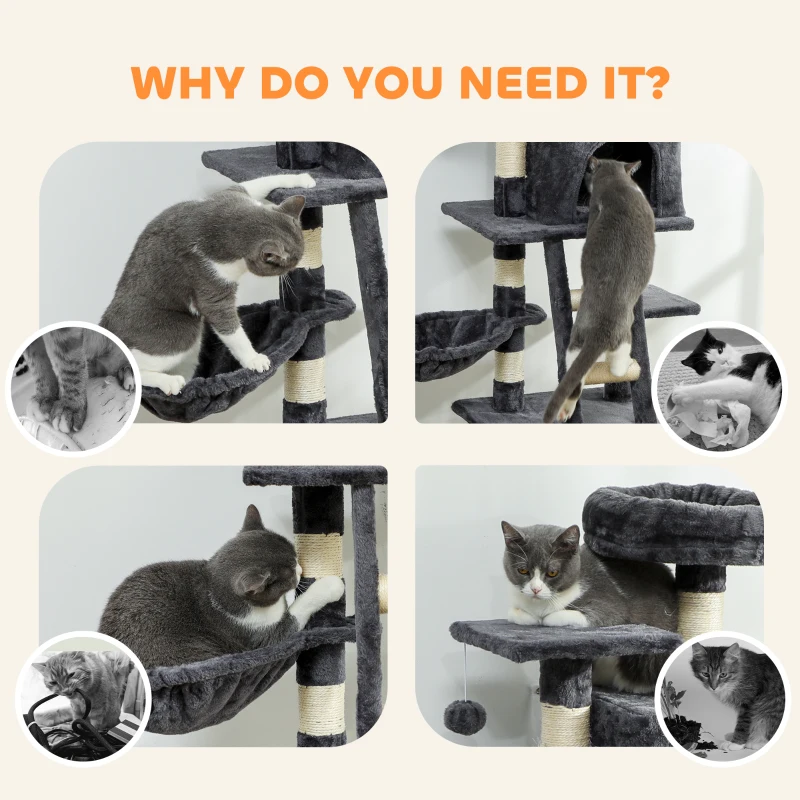 WHY DO YOU NEED IT?