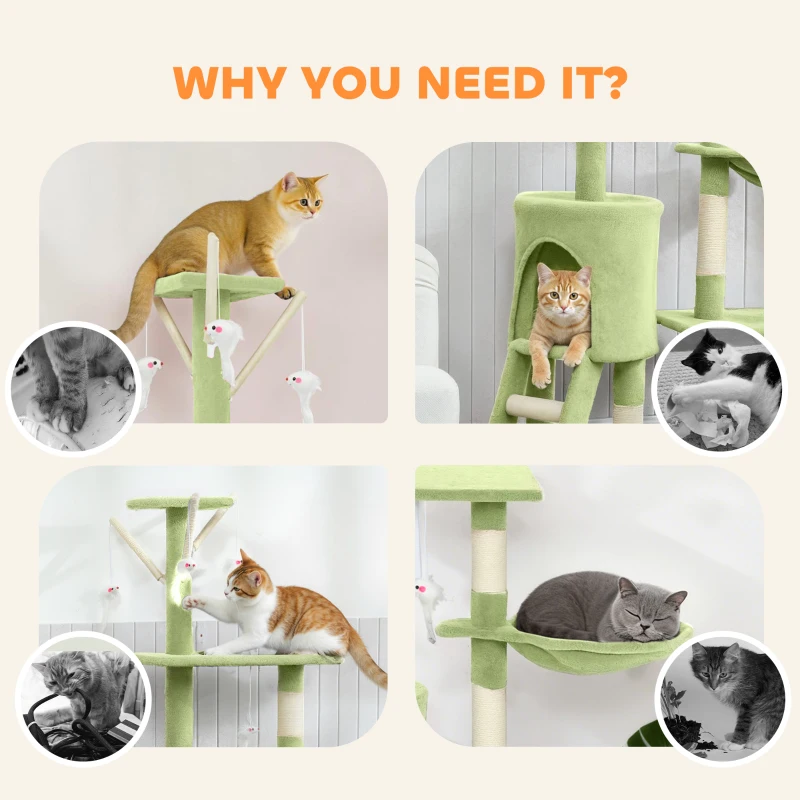 WHY YOU NEED IT?