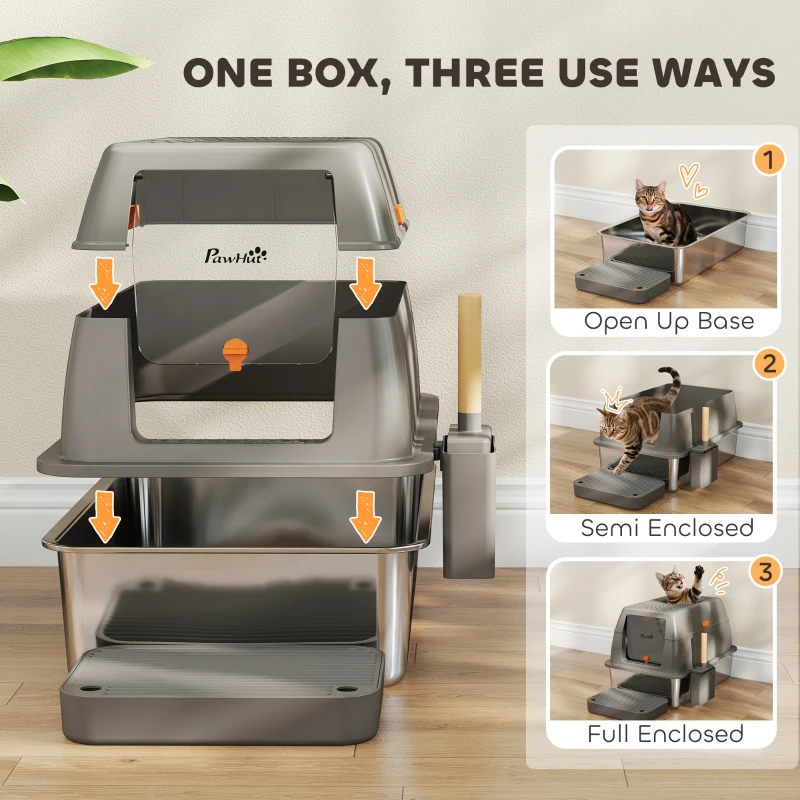 ONE BOX, THREE USE WAYS

PawHut

1
Open Up Base

2
Semi Enclosed

3
Full Enclosed