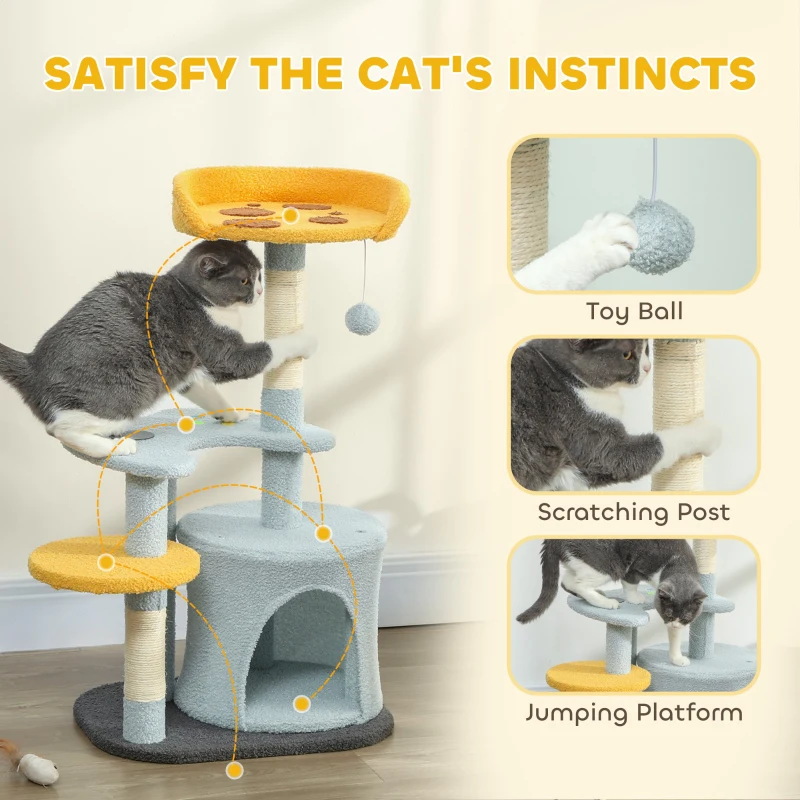 SATISFY THE CAT'S INSTINCTS

Toy Ball

Scratching Post

Jumping Platform