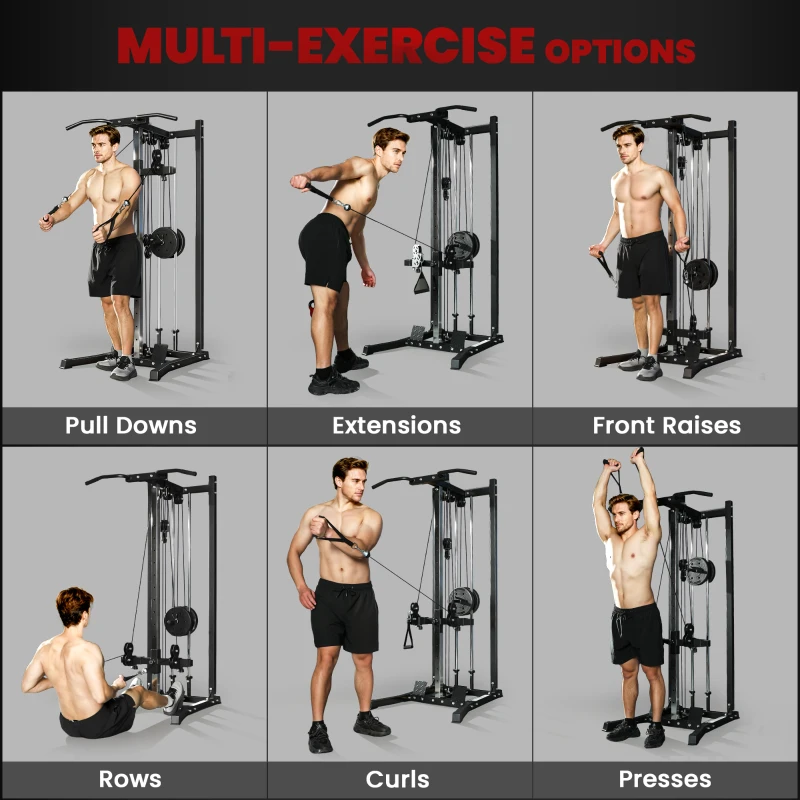 MULTI-EXERCISE OPTIONS

Pull Downs

Extensions

Front Raises

Rows

Curls

Presses