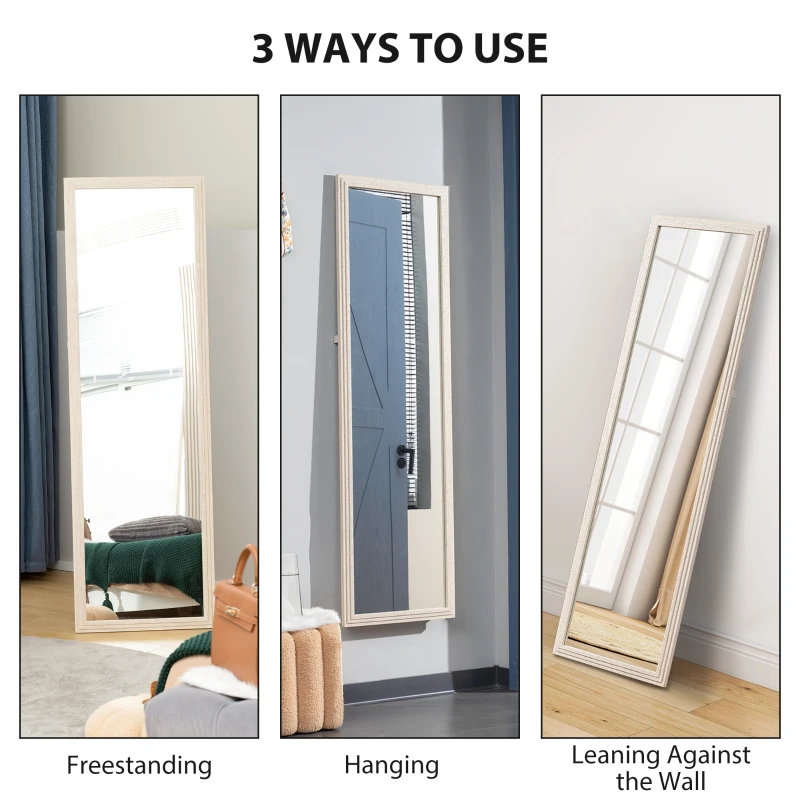 3 WAYS TO USE

Freestanding

Hanging

Leaning Against the Wall