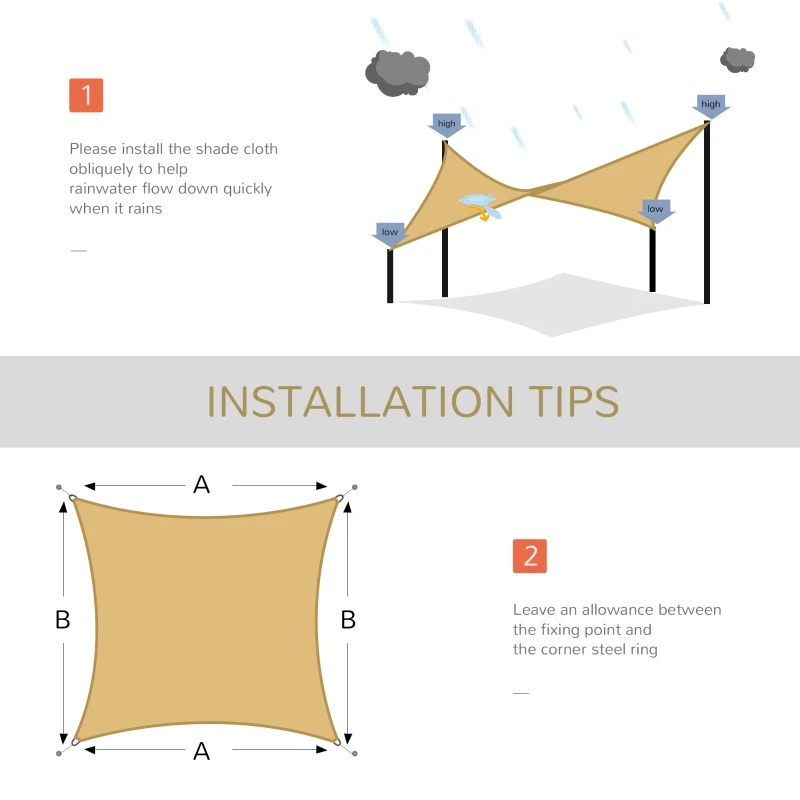 1

Please install the shade cloth obliquely to help rainwater flow down quickly when it rains

—

high

high

low

low

INSTALLATION TIPS

A

B

B

A

2

Leave an allowance between the fixing point and the corner steel ring

—