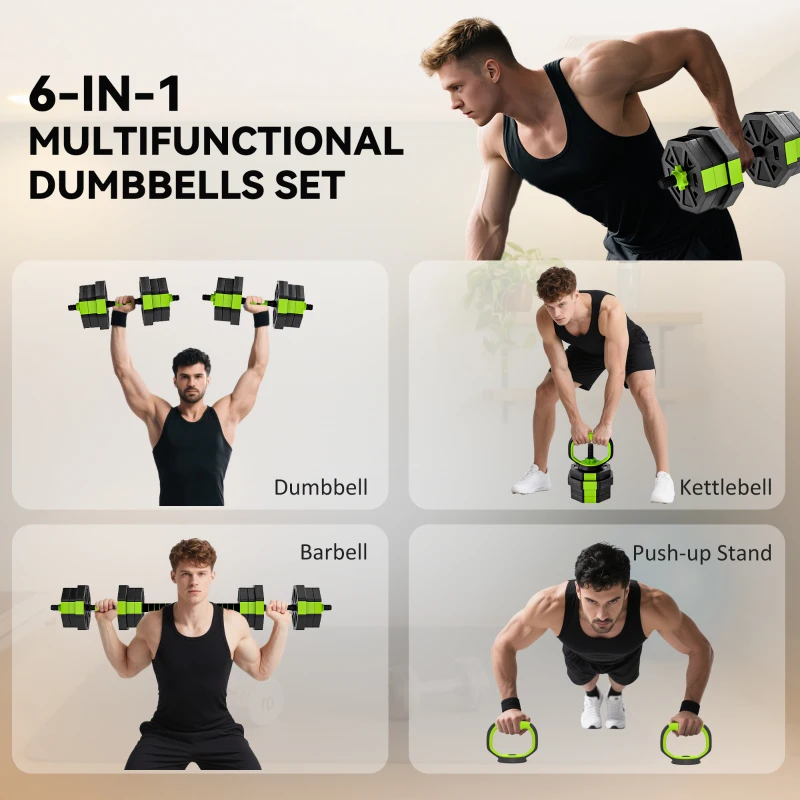 6-IN-1
MULTIFUNCTIONAL
DUMBBELLS SET

Dumbbell

Kettlebell

Barbell

Push-up Stand