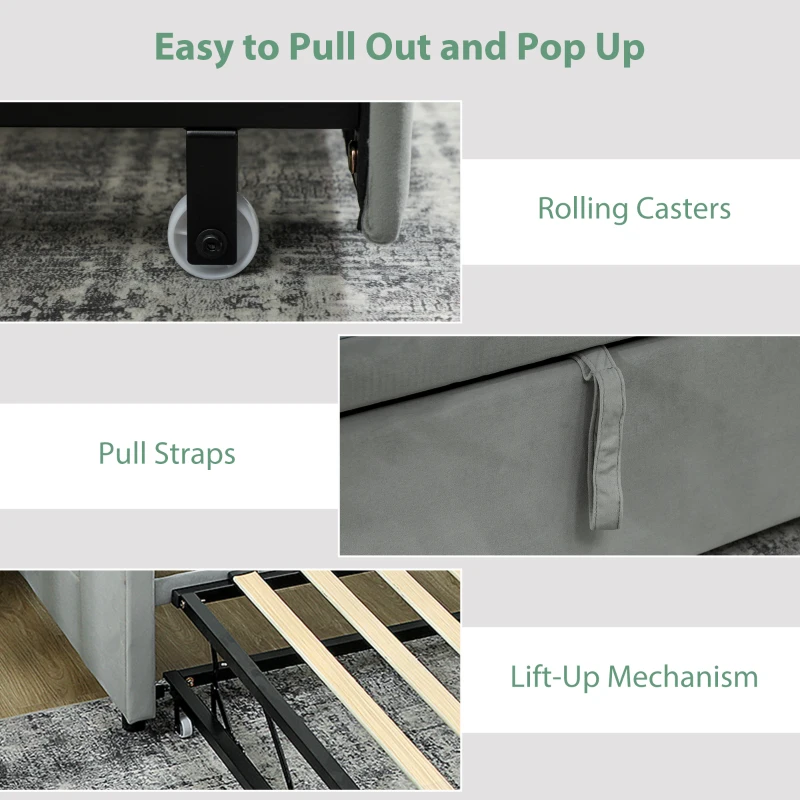 Easy to Pull Out and Pop Up

Rolling Casters

Pull Straps

Lift-Up Mechanism