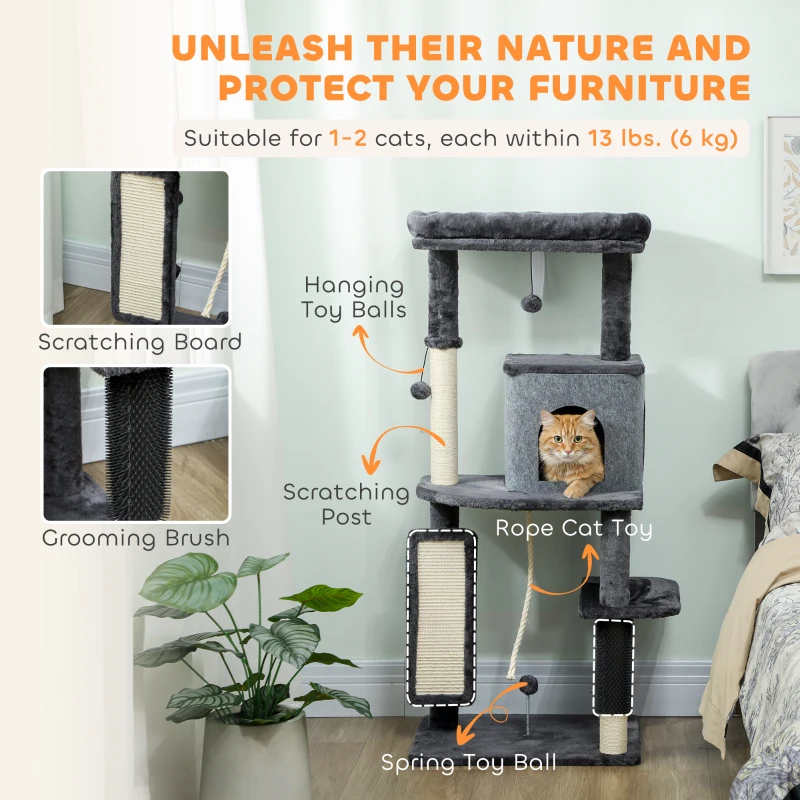 UNLEASH THEIR NATURE AND PROTECT YOUR FURNITURE

Suitable for 1-2 cats, each within 13 lbs. (6 kg)

Scratching Board

Grooming Brush

Hanging Toy Balls

Scratching Post

Rope Cat Toy

Spring Toy Ball