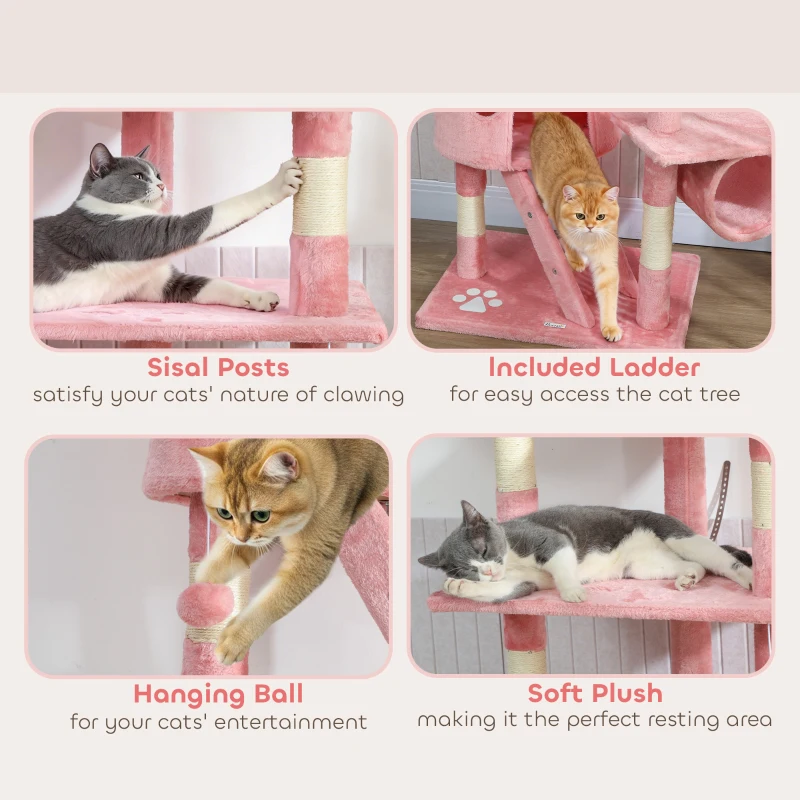 Sisal Posts
satisfy your cats' nature of clawing

Included Ladder
for easy access the cat tree

Hanging Ball
for your cats' entertainment

Soft Plush
making it the perfect resting area