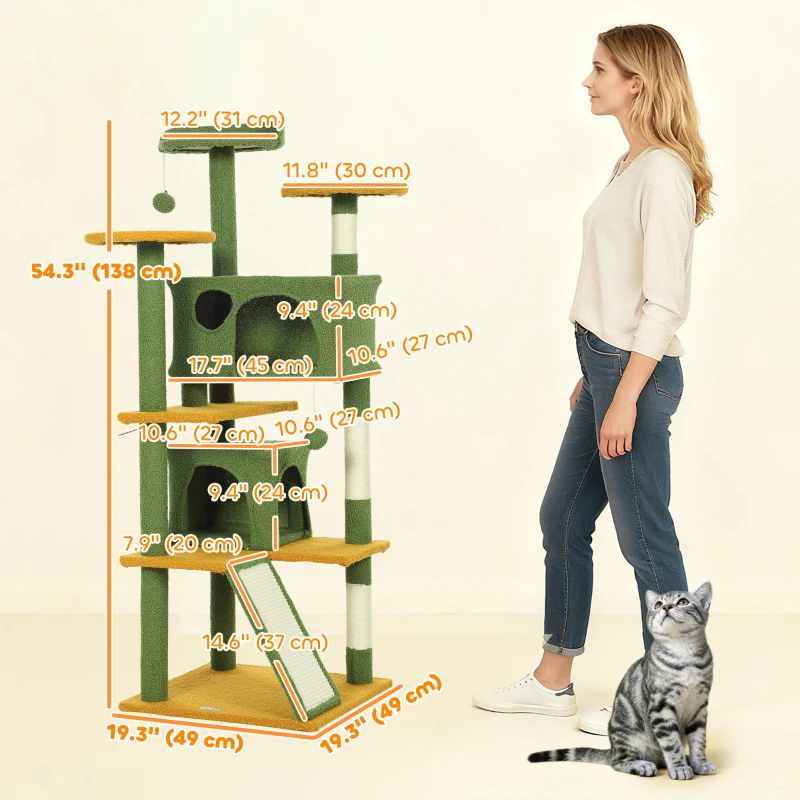 12.2" (31 cm)

11.8" (30 cm)

54.3" (138 cm)

9.4" (24 cm)

17.7" (45 cm)

10.6" (27 cm)

10.6" (27 cm)

10.6" (27 cm)

9.4" (24 cm)

7.9" (20 cm)

14.6" (37 cm)

19.3" (49 cm)

19.3" (49 cm)