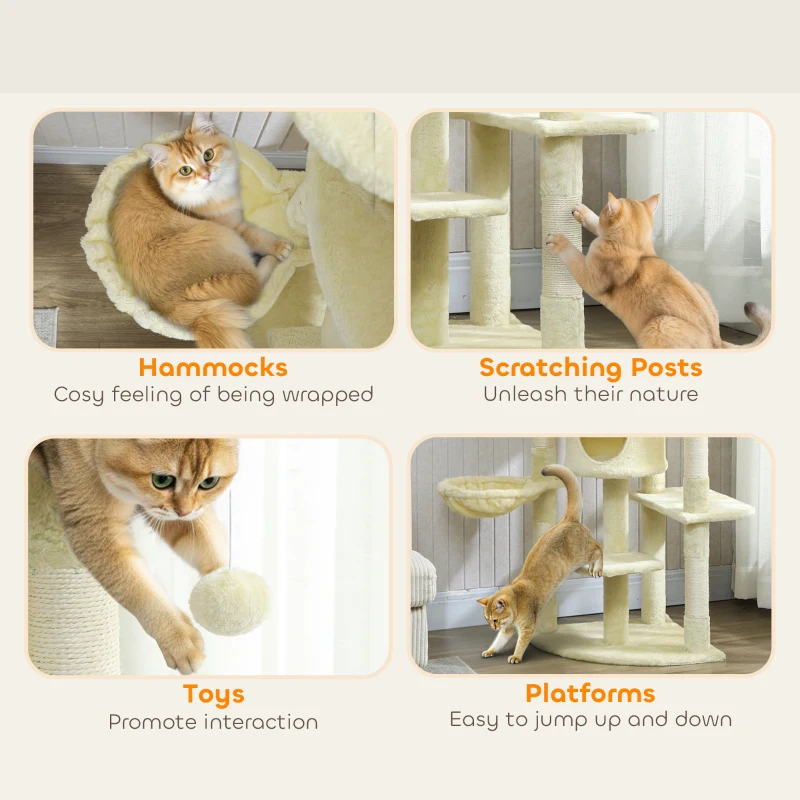 Hammocks
Cosy feeling of being wrapped

Scratching Posts
Unleash their nature

Toys
Promote interaction

Platforms
Easy to jump up and down