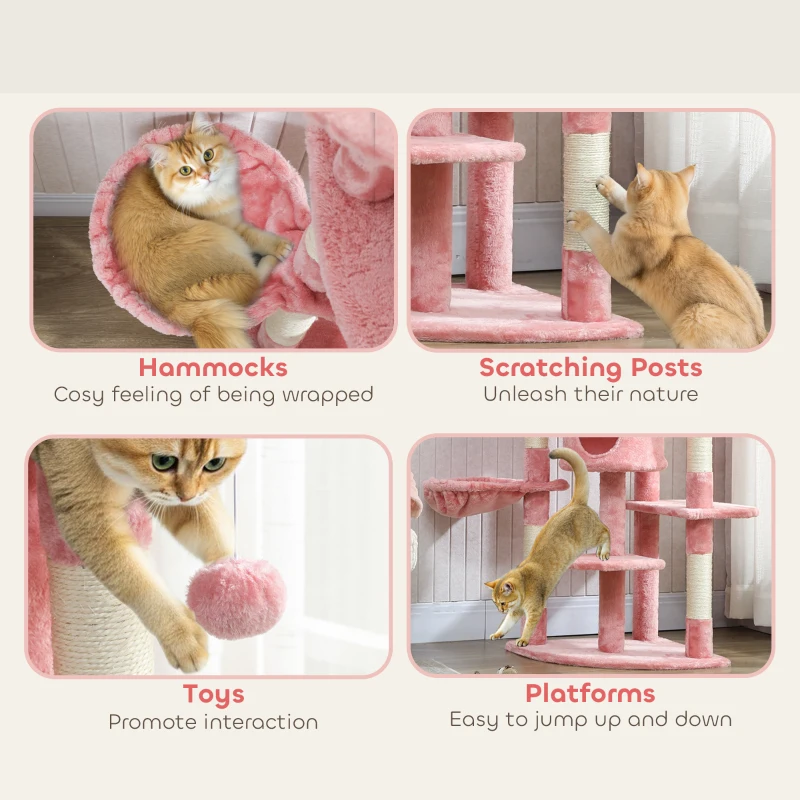 Hammocks
Cosy feeling of being wrapped

Scratching Posts
Unleash their nature

Toys
Promote interaction

Platforms
Easy to jump up and down