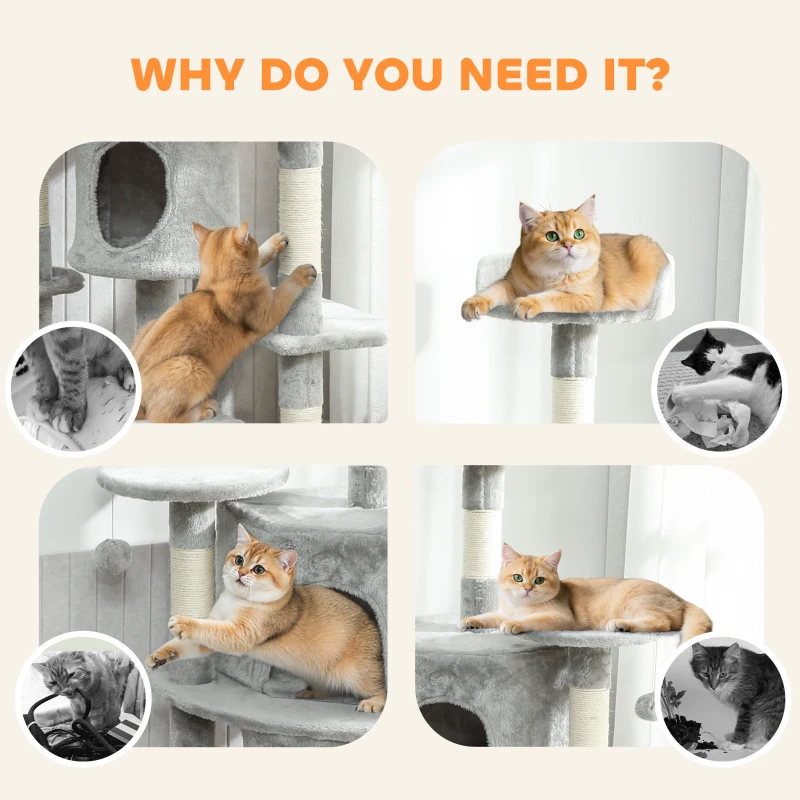 WHY DO YOU NEED IT?