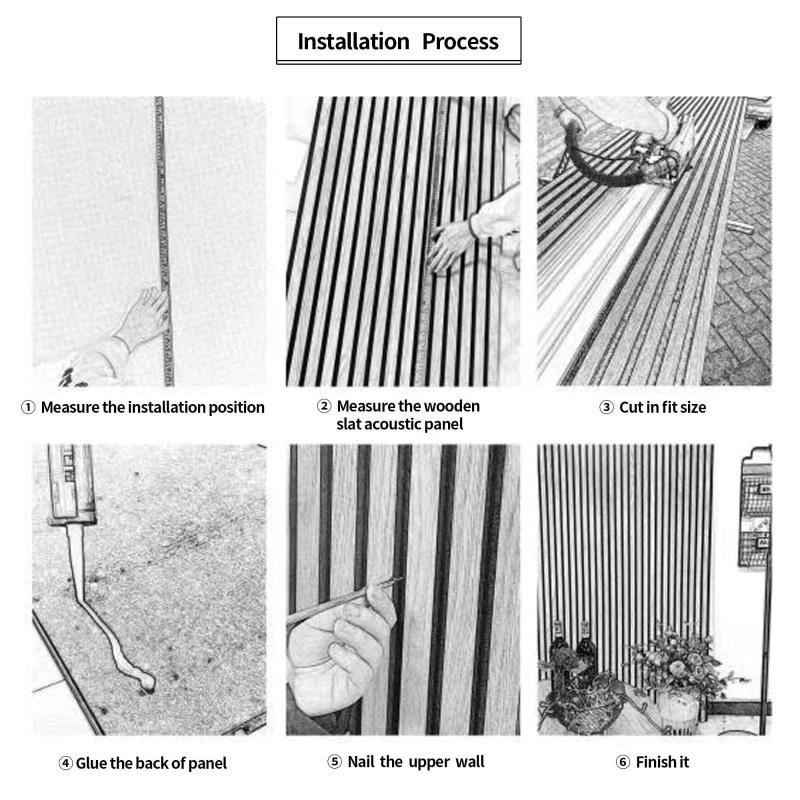 Installation Process

① Measure the installation position

② Measure the wooden slat acoustic panel

③ Cut in fit size

④ Glue the back of panel

⑤ Nail the upper wall

⑥ Finish it