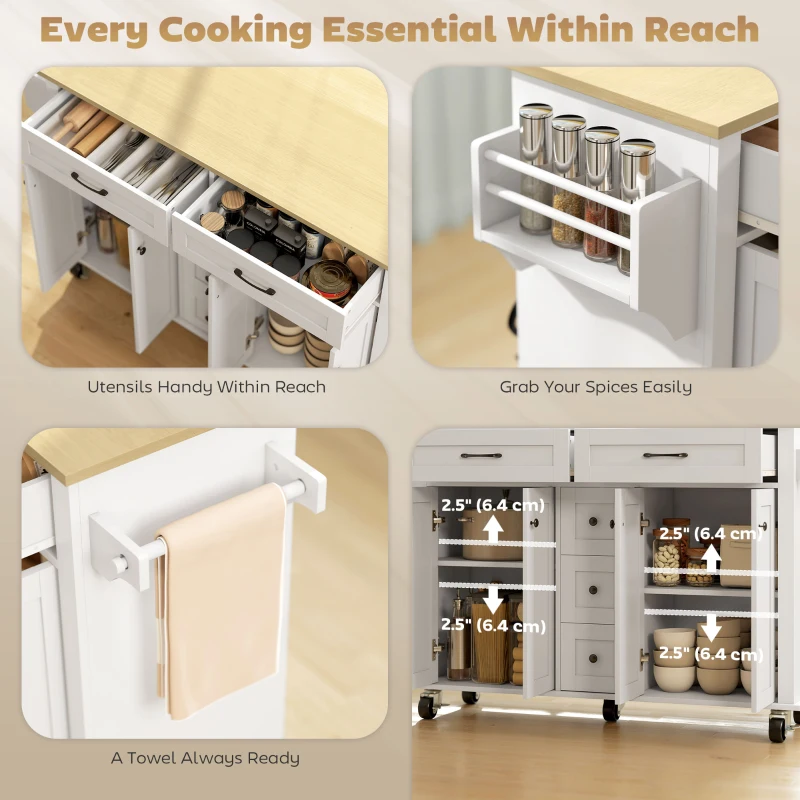 Every Cooking Essential Within Reach

Utensils Handy Within Reach

Grab Your Spices Easily

A Towel Always Ready

2.5" (6.4 cm)

2.5" (6.4 cm)

2.5" (6.4 cm)

2.5" (6.4 cm)