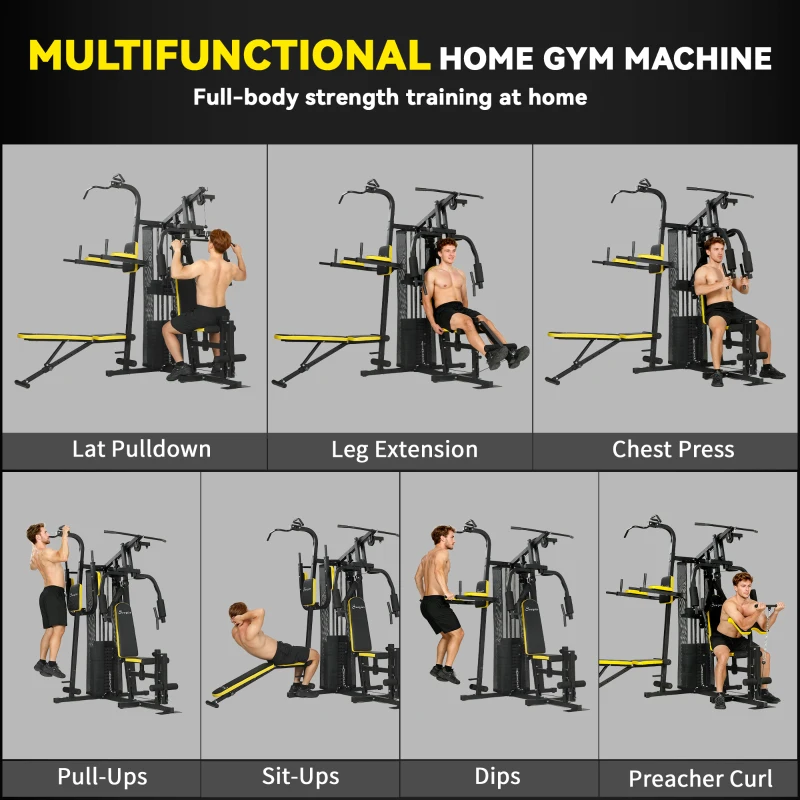 MULTIFUNCTIONAL HOME GYM MACHINE

Full-body strength training at home

Lat Pulldown

Leg Extension

Chest Press

Pull-Ups

Sit-Ups

Dips

Preacher Curl