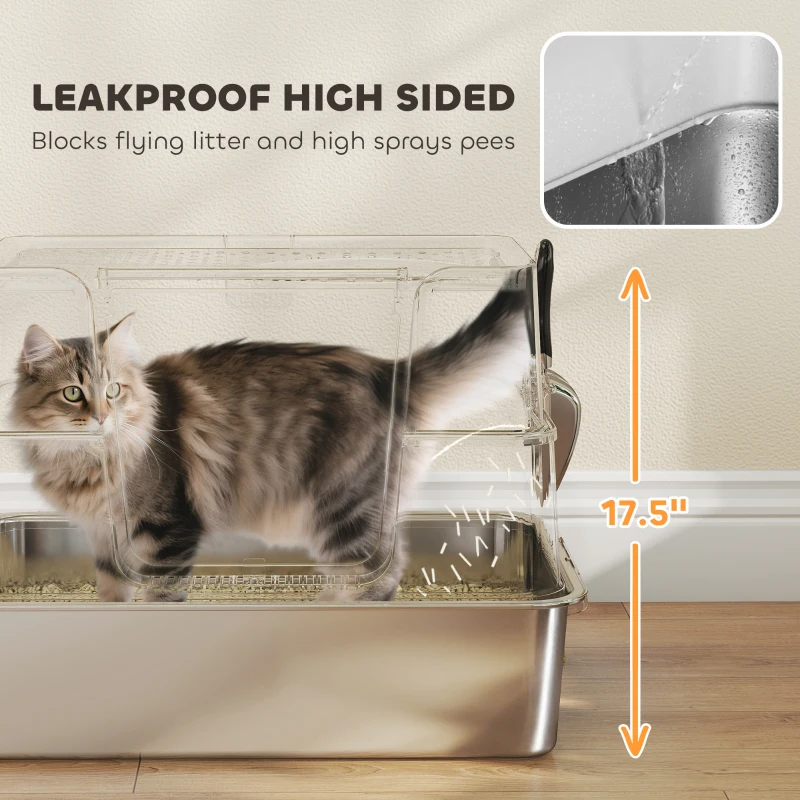 LEAKPROOF HIGH SIDED
Blocks flying litter and high sprays pees

17.5"