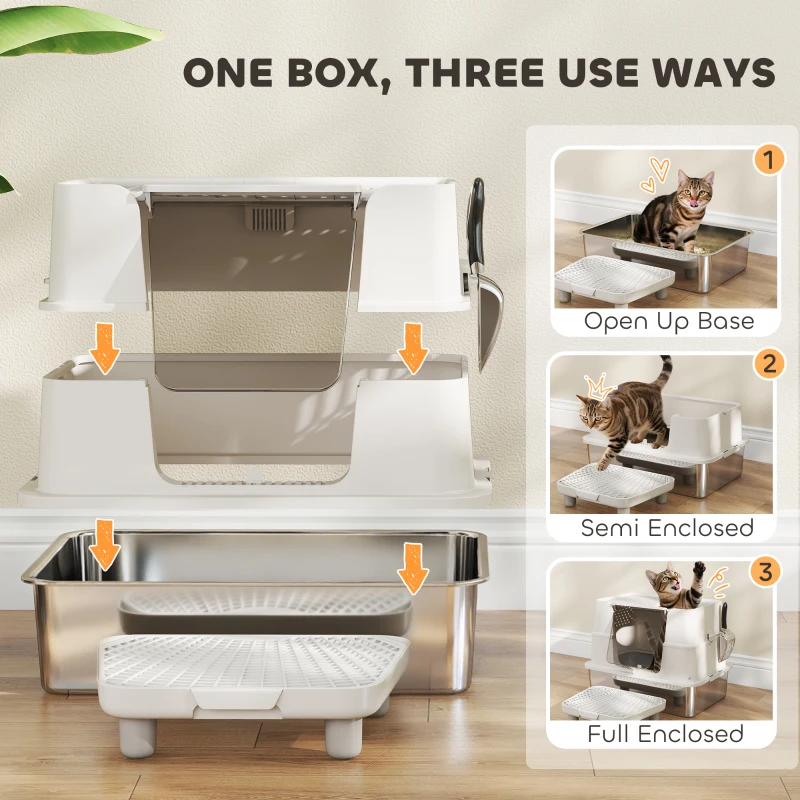 ONE BOX, THREE USE WAYS

1
Open Up Base

2
Semi Enclosed

3
Full Enclosed